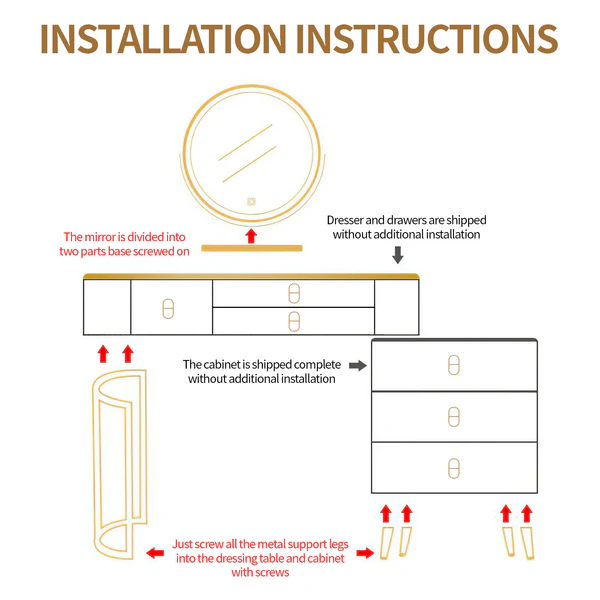 INSTALLATION INSTRUCTIONS

The mirror is divided into two parts base screwed on

Dresser and drawers are shipped without additional installation

The cabinet is shipped complete without additional installation

Just screw all the metal support legs into the dressing table and cabinet with screws